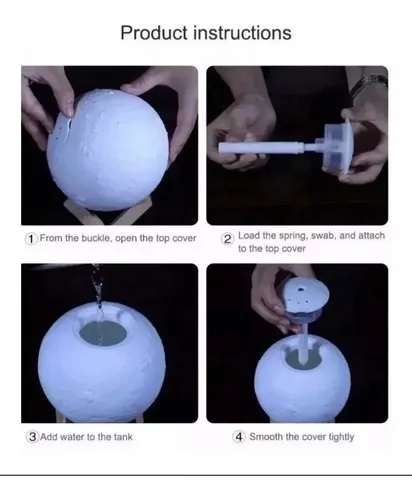 Product instructions

1 From the buckle, open the top cover

2 Load the spring, swab, and attach to the top cover

3 Add water to the tank

4 Smooth the cover tightly